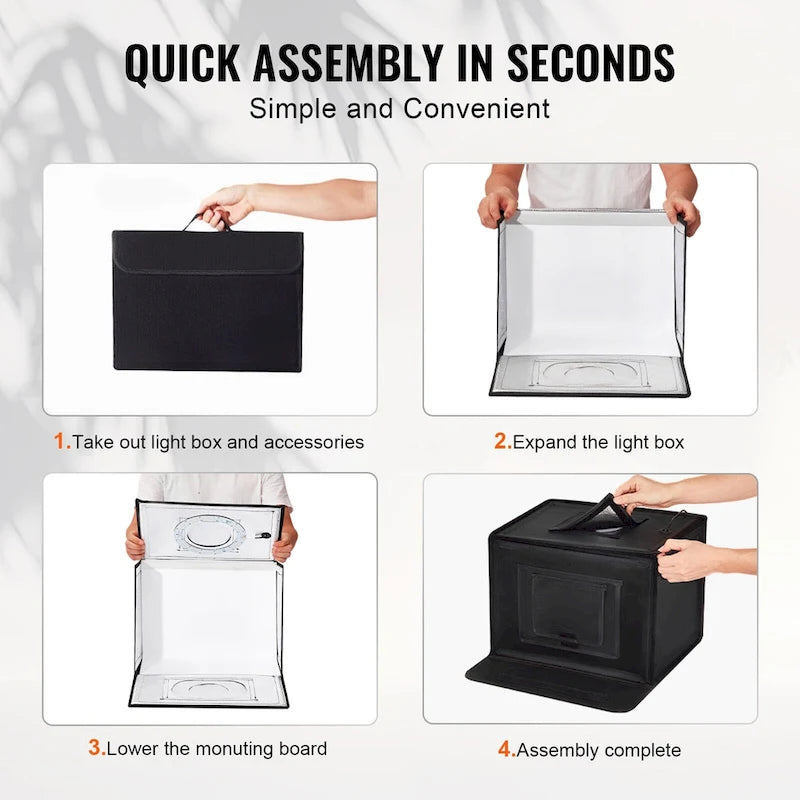 QUICK ASSEMBLY IN SECONDS
Simple and Convenient

1.Take out light box and accessories

2.Expand the light box

3.Lower the monuting board

4.Assembly complete