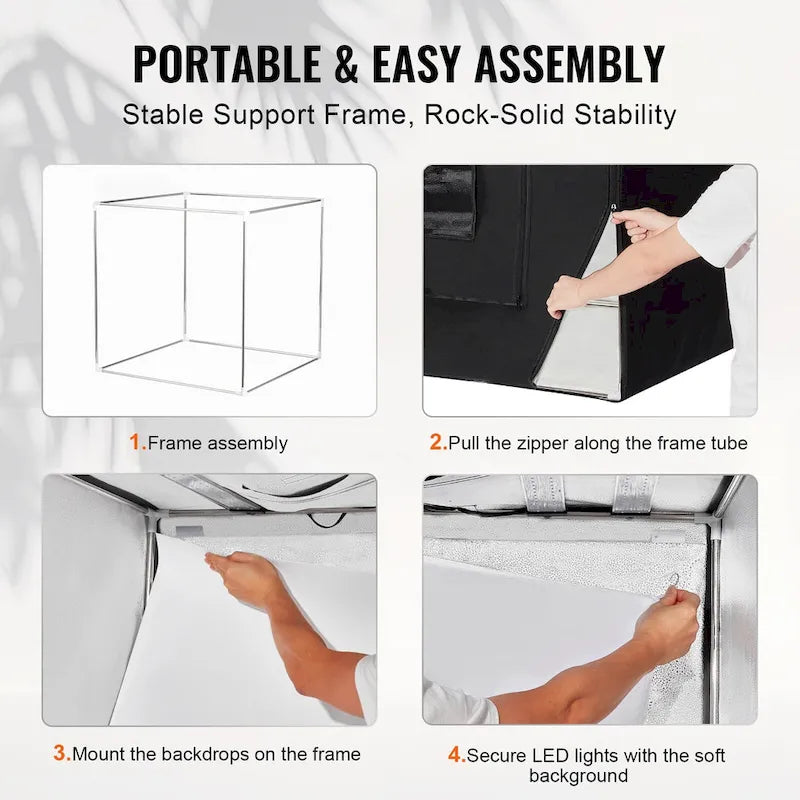 PORTABLE & EASY ASSEMBLY

Stable Support Frame, Rock-Solid Stability

1.Frame assembly

2.Pull the zipper along the frame tube

3.Mount the backdrops on the frame

4.Secure LED lights with the soft background